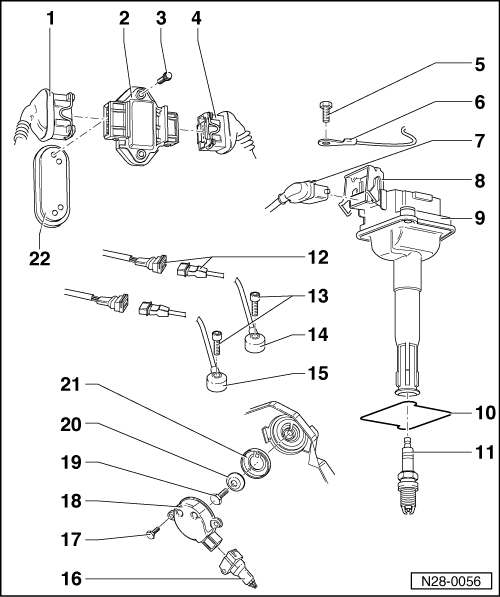 1
2
3
4
5
6
7
8
9
22
12
13
14
15
21
20
19
18
17
16
10
11
N28-0056