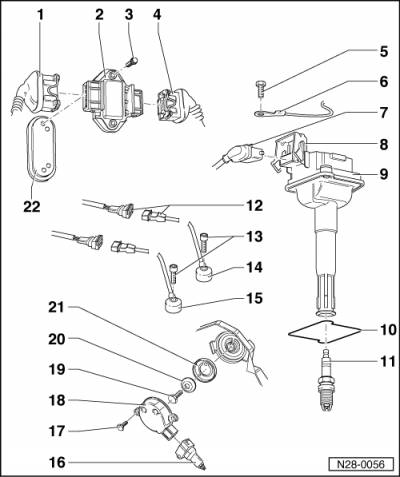 1 2 3 4 5 6 7 8 9 22 12 13 14 15 21 20 19 18 17 16 10 11 N28-0056